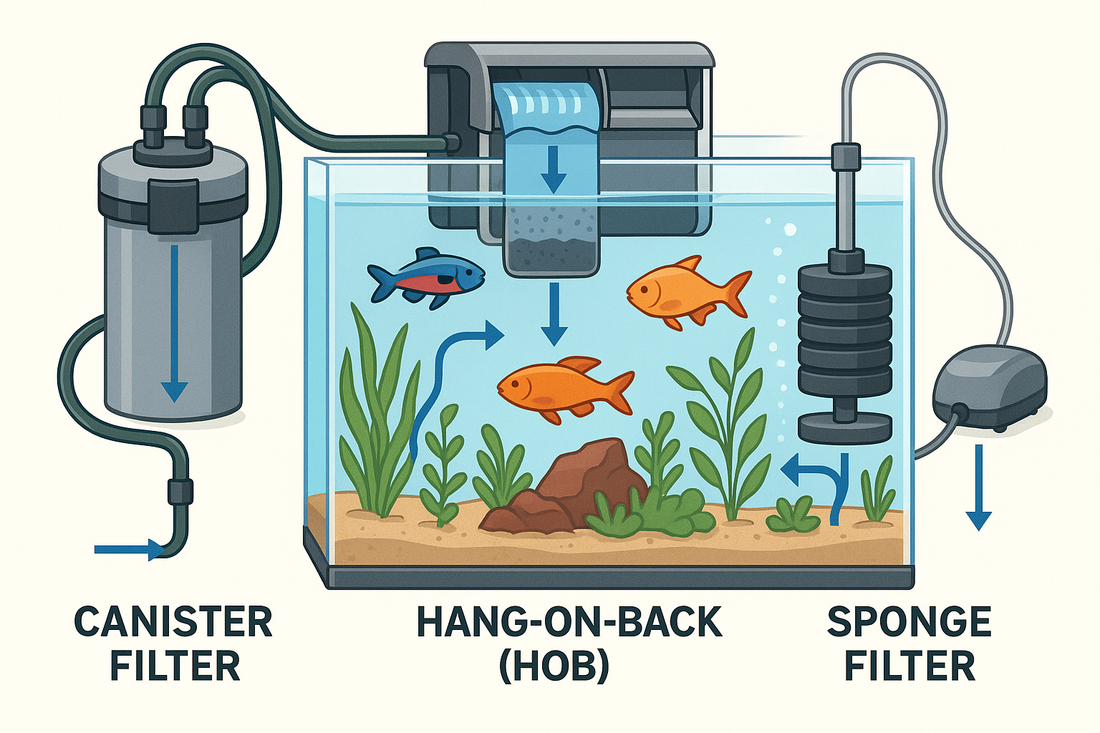 CANISTER FILTER

HANG-ON-BACK (HOB)

SPONGE FILTER